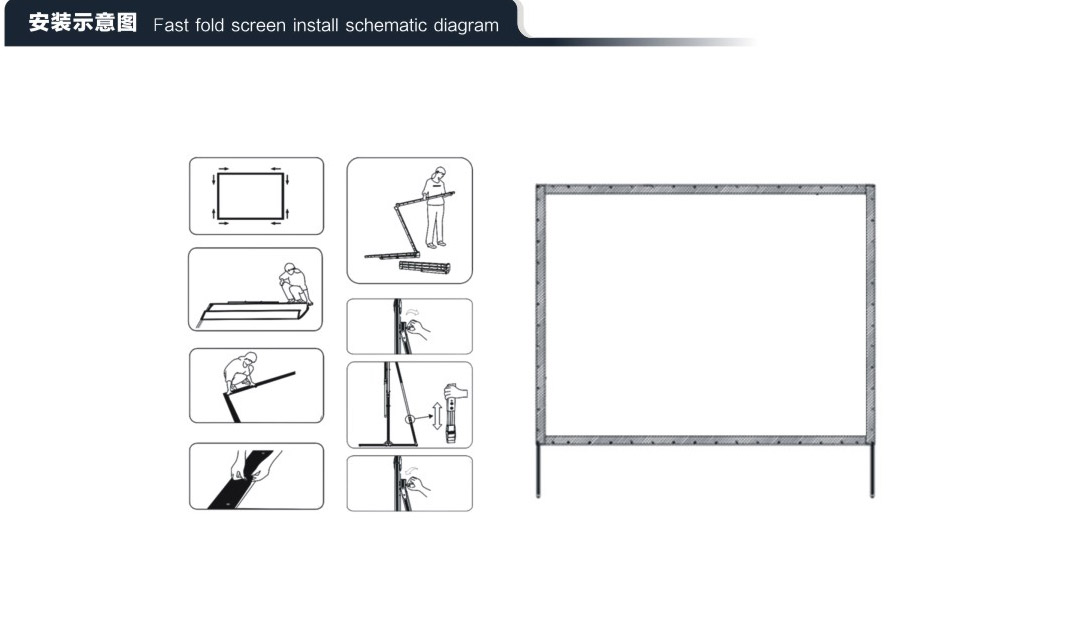 安装示意图 Fast fold screen install schematic diagram